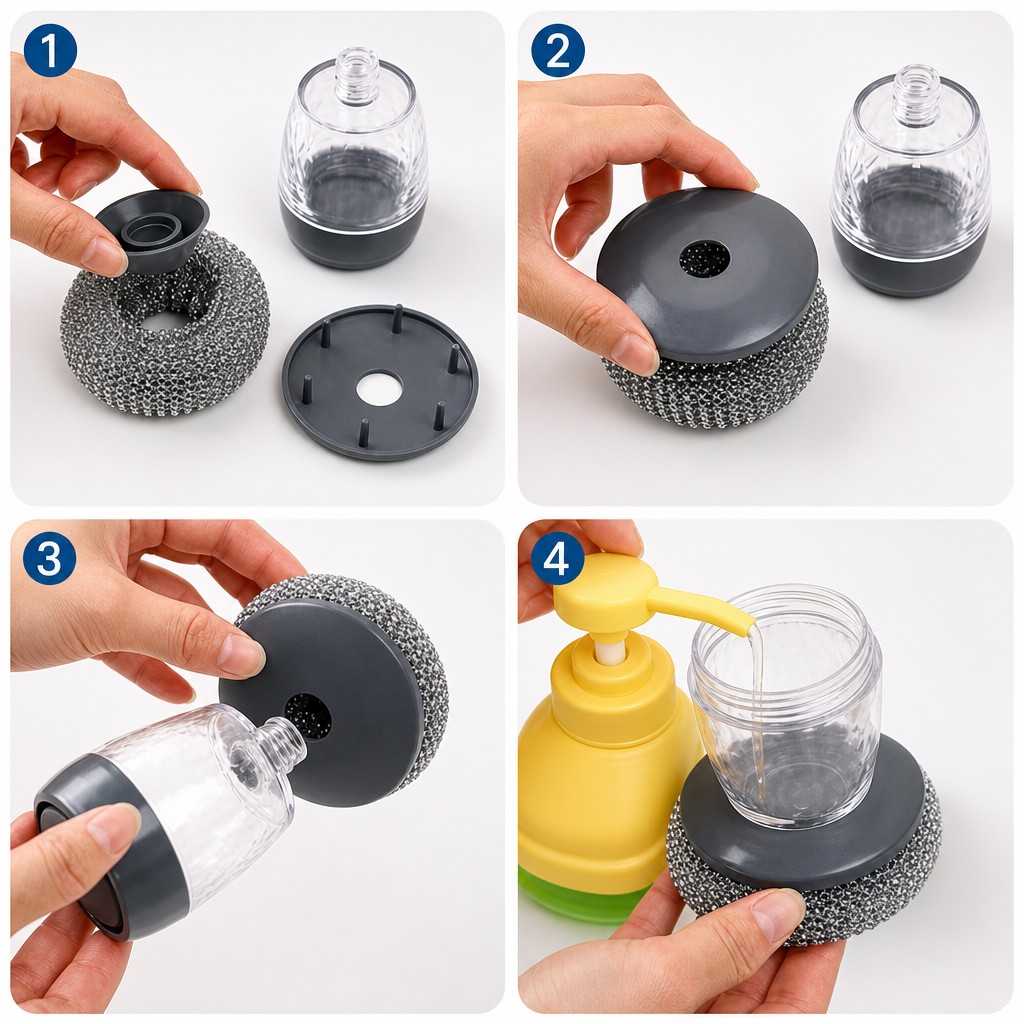 1
2
3
4